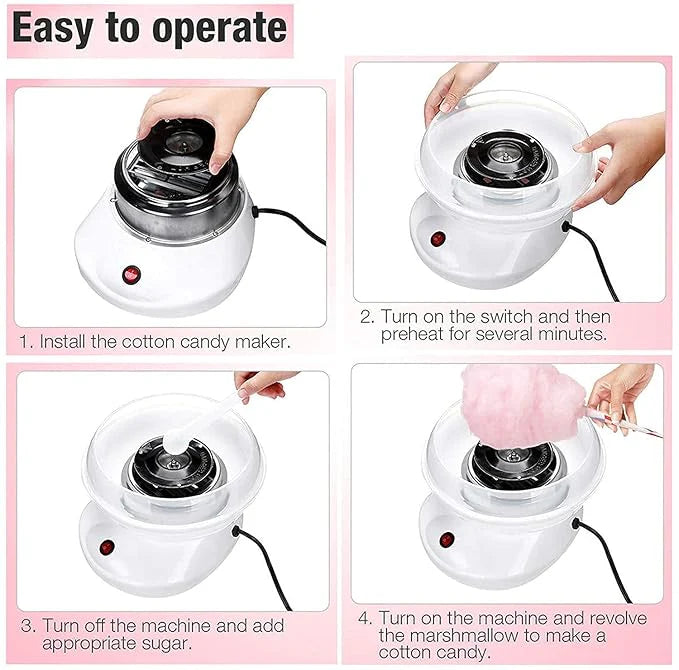 Easy to operate

1. Install the cotton candy maker.

2. Turn on the switch and then preheat for several minutes.

3. Turn off the machine and add appropriate sugar.

4. Turn on the machine and revolve the marshmallow to make a cotton candy.